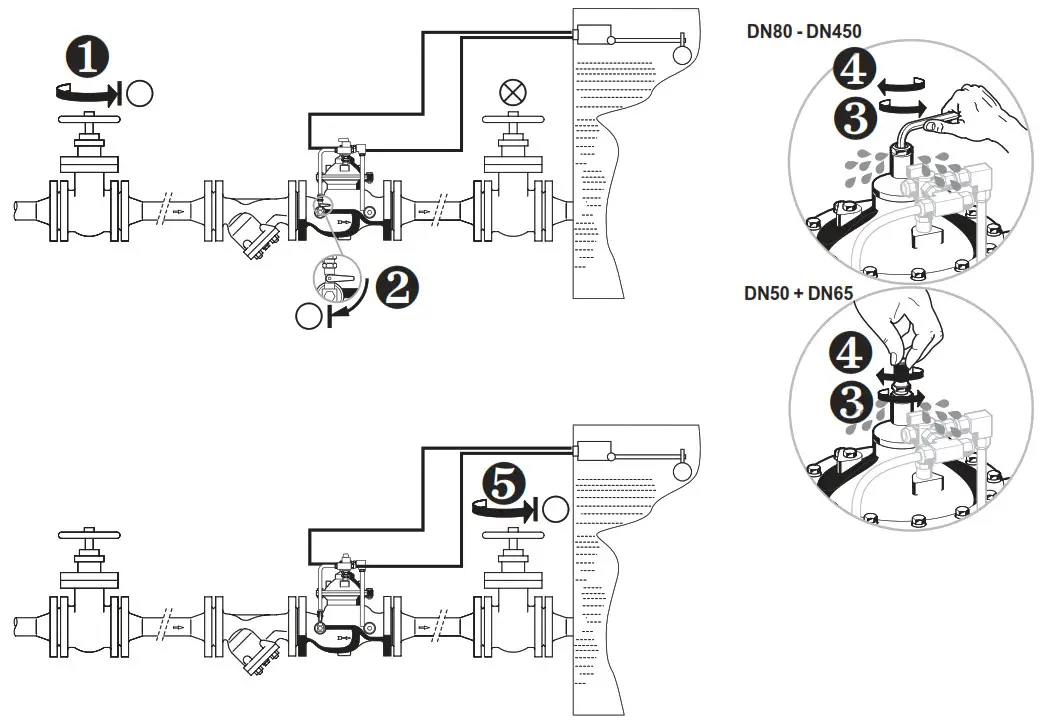 1

2

DN80 - DN450

4

3

DN50 + DN65

4

3

5