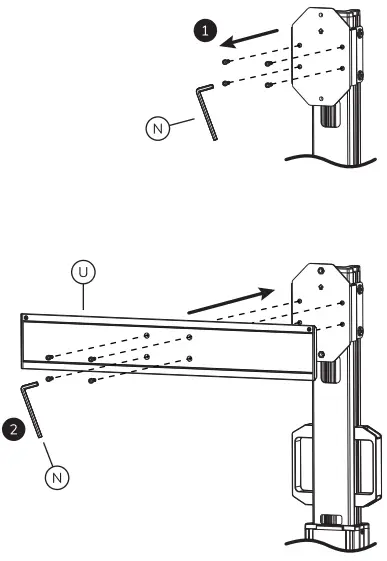 1
N
U
2
N