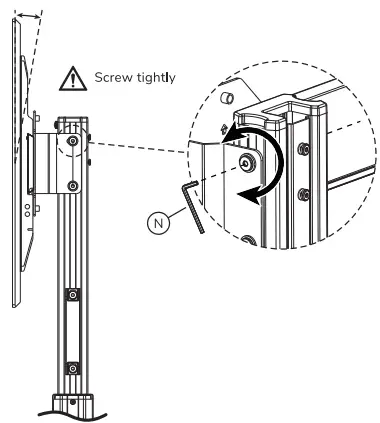 Screw tightly

N