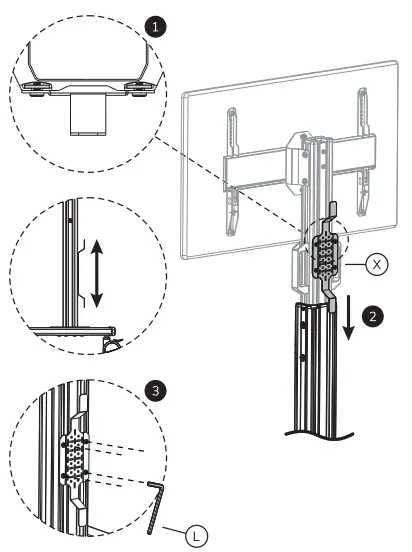 1
X
2
3
L