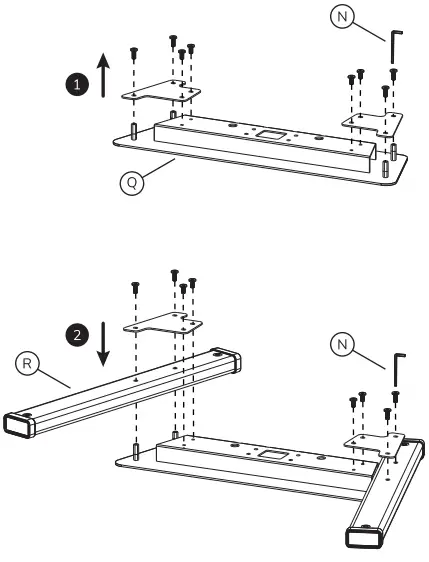 N
1
Q
2
R
N