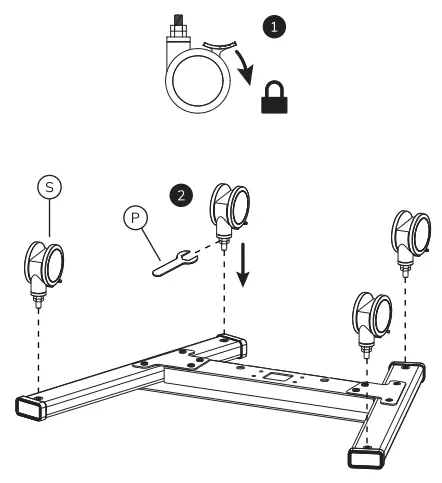 1

S

2

P