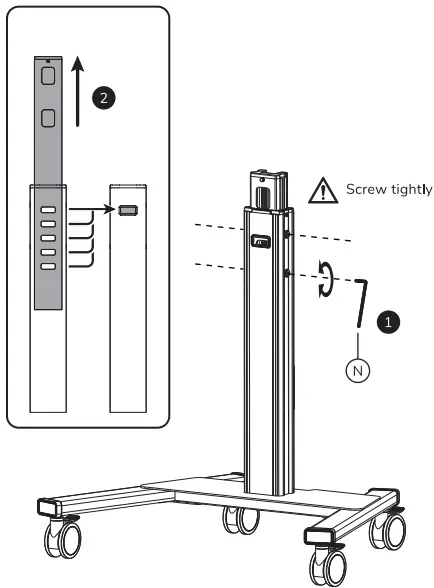 2

Screw tightly

1

N