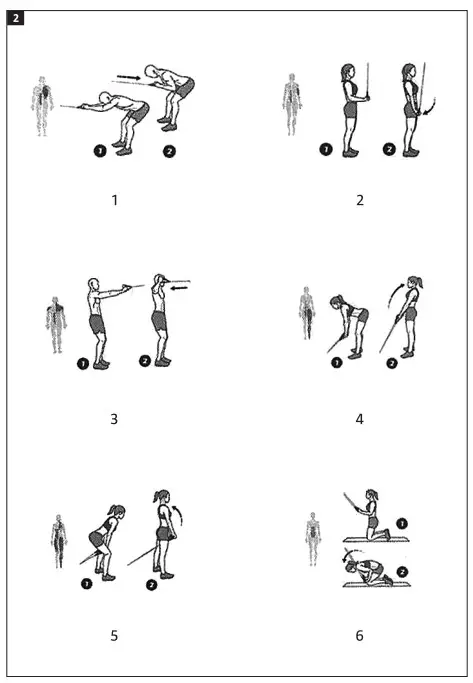 2

1 2

1

1 2

2

1 2

3

1 2

4

1 2

5

1

2

6