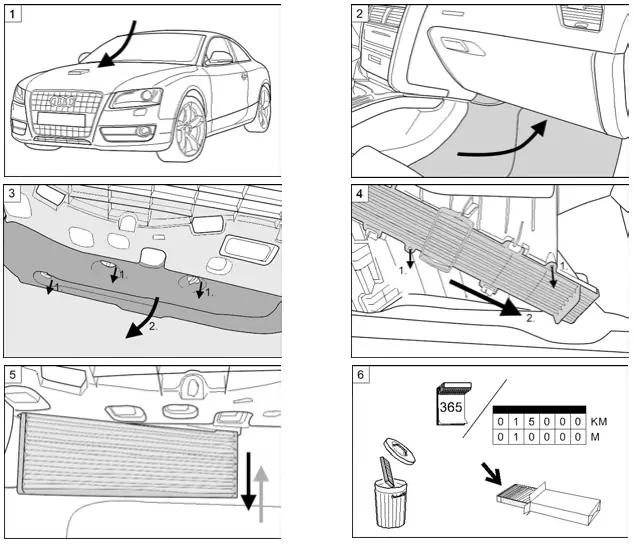 1

2

3

1.

1.

1.

2.

4

1.

1.

2.

5

6

365

| 0 | 1 | 5 | 0 | 0 | 0 | KM |
|---|---|---|---|---|---|---|
| 0 | 1 | 0 | 0 | 0 | 0 | M |