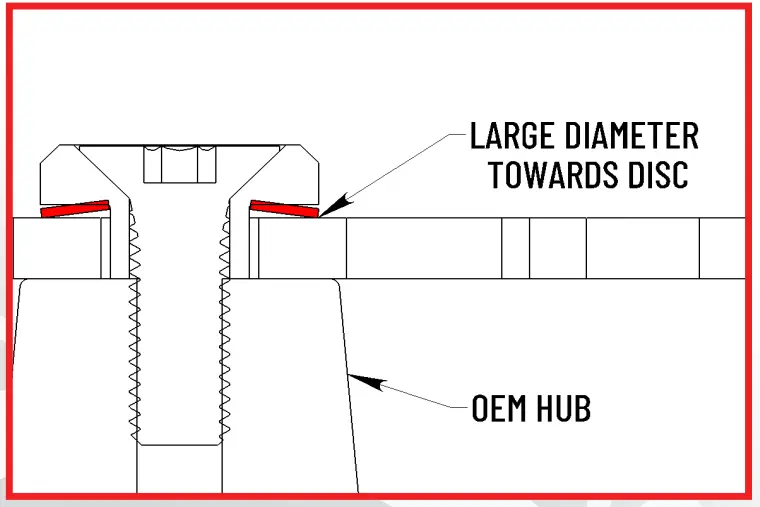 LARGE DIAMETER TOWARDS DISC

OEM HUB