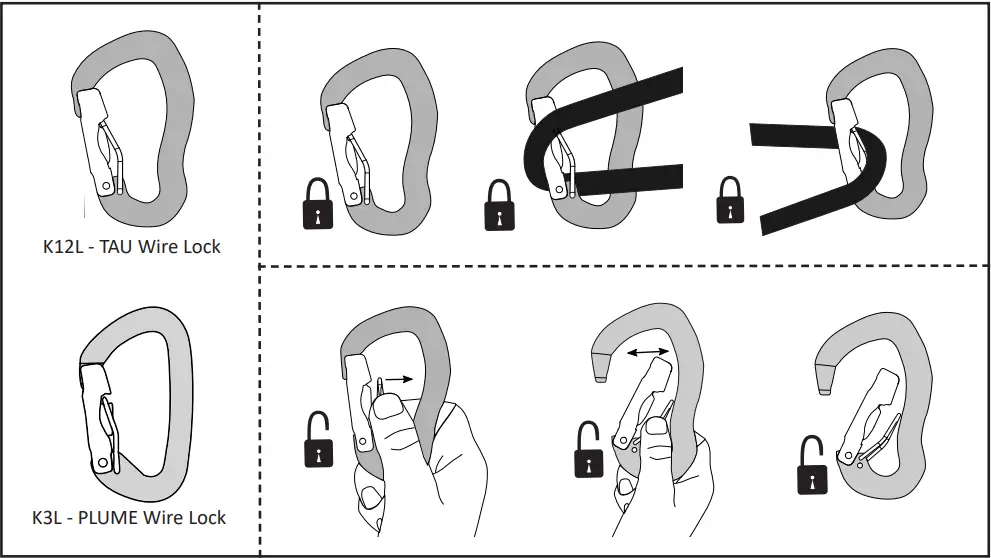 K12L - TAU Wire Lock

K3L - PLUME Wire Lock