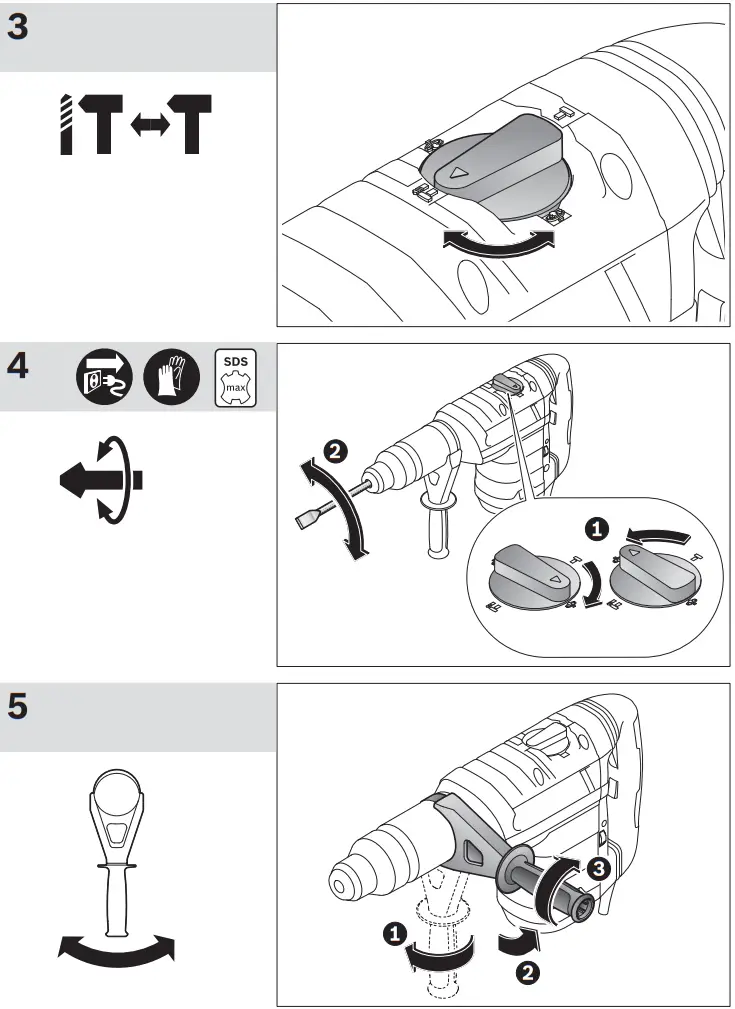 3

4

SDS
max

2

1

5

3

1

2