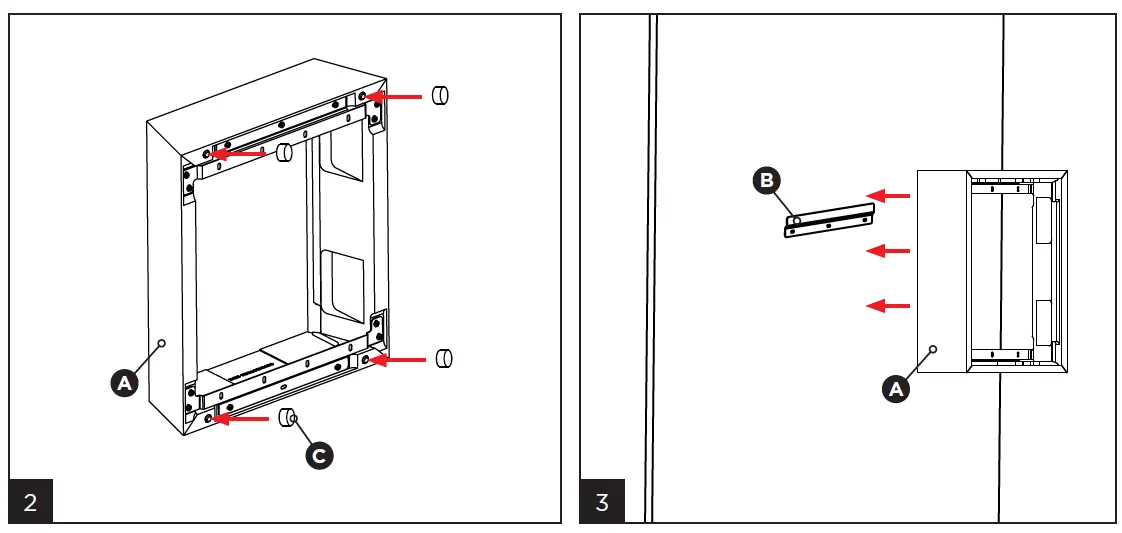 A

C

2

B

A

3