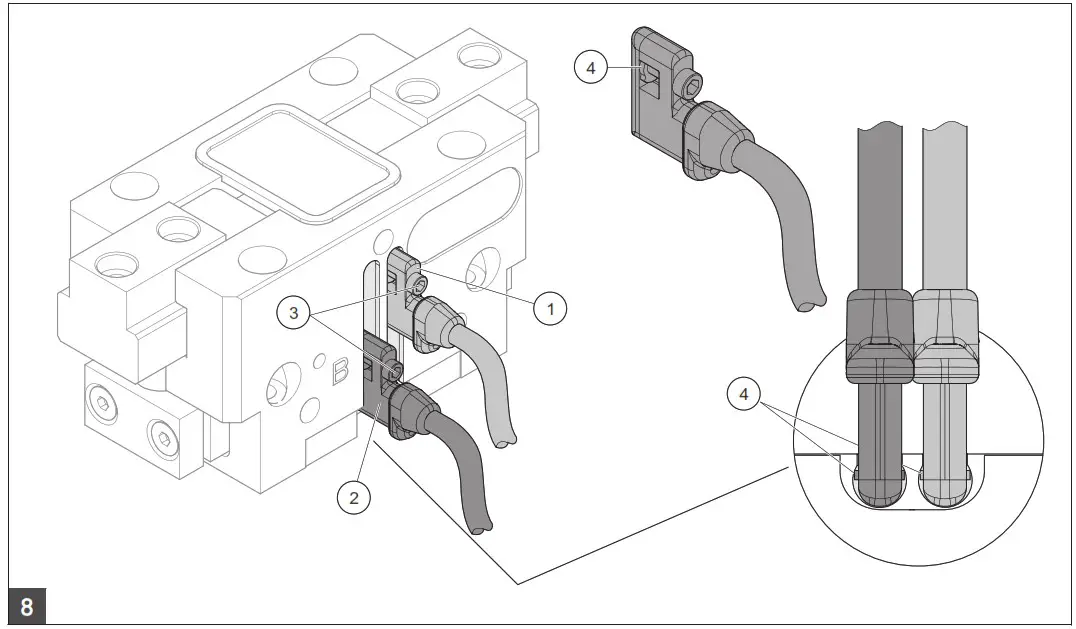 4

3

1

B

2

4

8