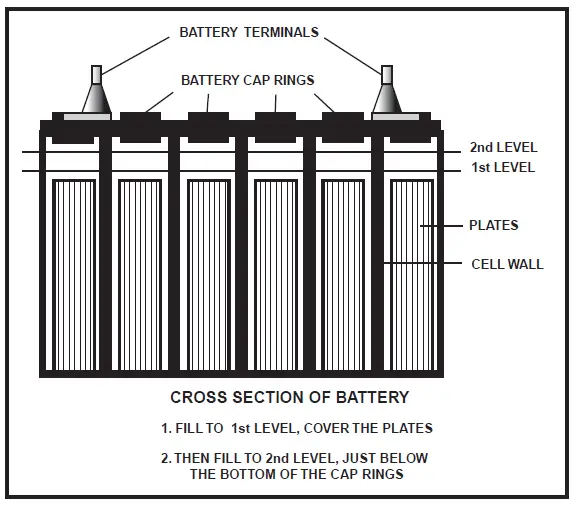 BATTERY TERMINALS

BATTERY CAP RINGS

2nd LEVEL

1st LEVEL

PLATES

CELL WALL

CROSS SECTION OF BATTERY

1. FILL TO 1st LEVEL, COVER THE PLATES

2. THEN FILL TO 2nd LEVEL, JUST BELOW THE BOTTOM OF THE CAP RINGS