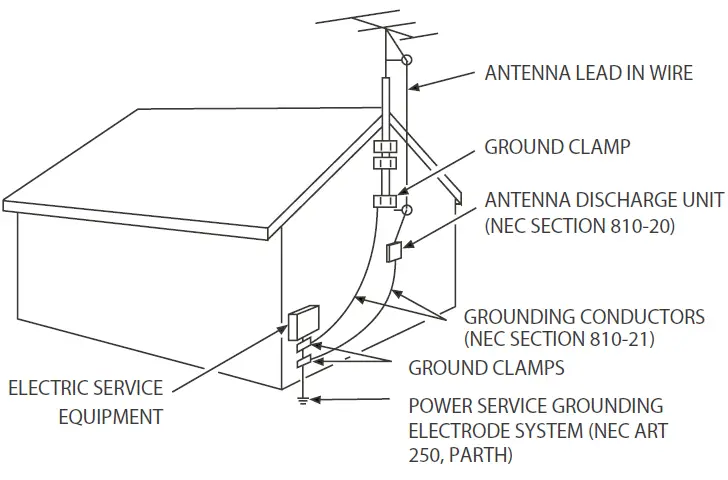 ANTENNA LEAD IN WIRE

GROUND CLAMP

ANTENNA DISCHARGE UNIT (NEC SECTION 810-20)

GROUNDING CONDUCTORS (NEC SECTION 810-21)

GROUND CLAMPS

ELECTRIC SERVICE EQUIPMENT

POWER SERVICE GROUNDING ELECTRODE SYSTEM (NEC ART 250, PARTH)