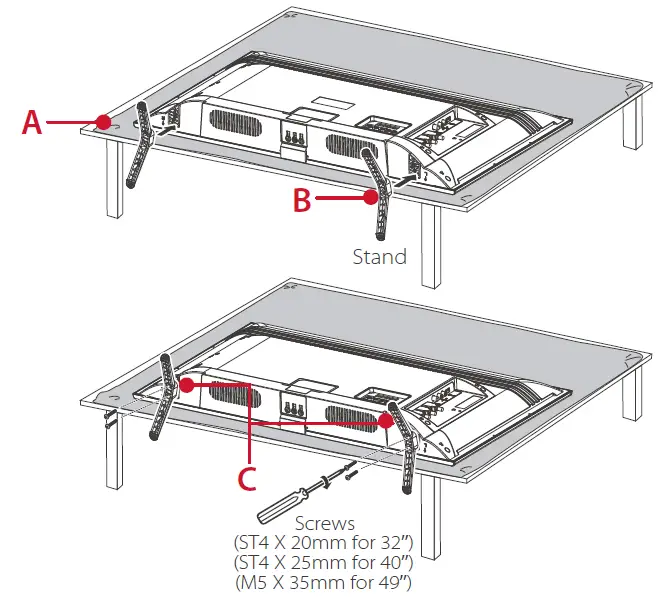 A

B

Stand

C

Screws
(ST4 X 20mm for 32")
(ST4 X 25mm for 40")
(M5 X 35mm for 49")