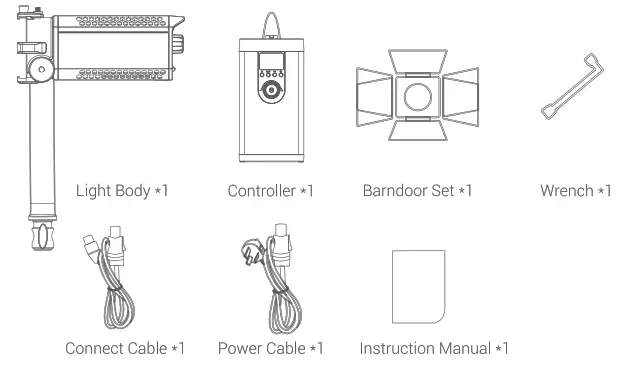 Light Body *1

Controller *1

Barndoor Set *1

Wrench *1

Connect Cable *1

Power Cable *1

Instruction Manual *1