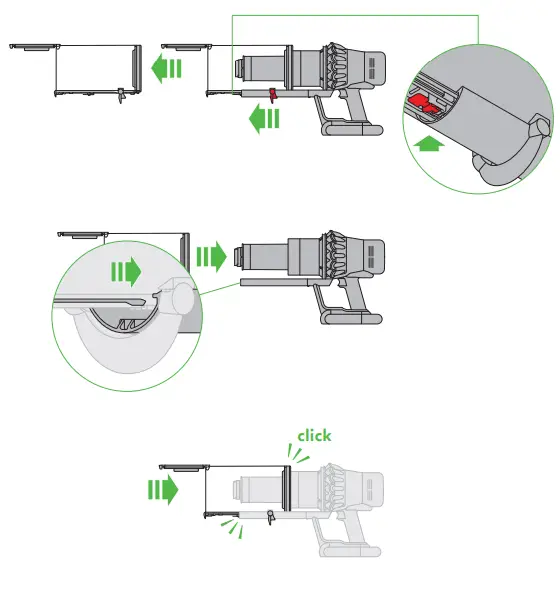 click