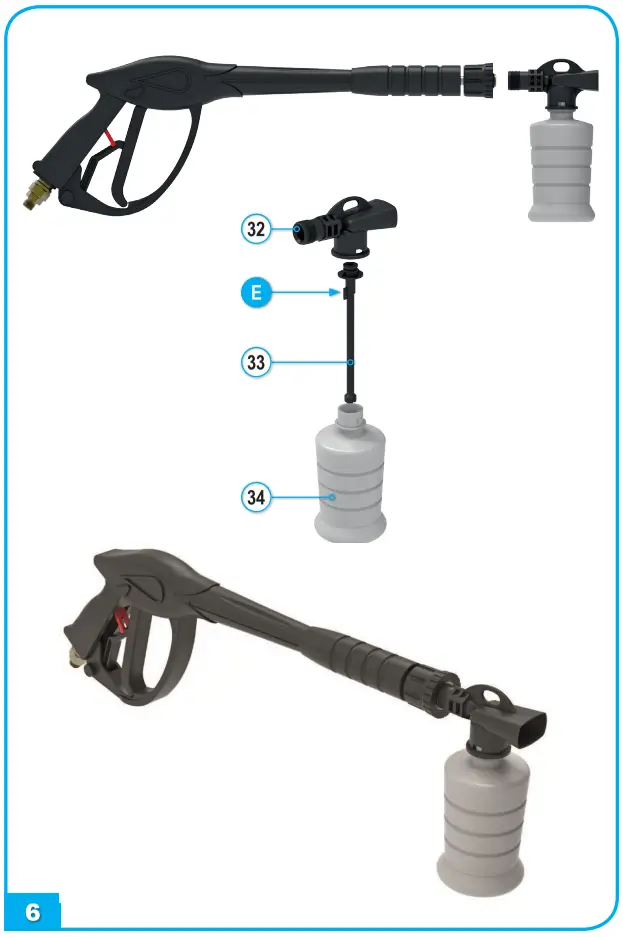 32

E

33

34

6