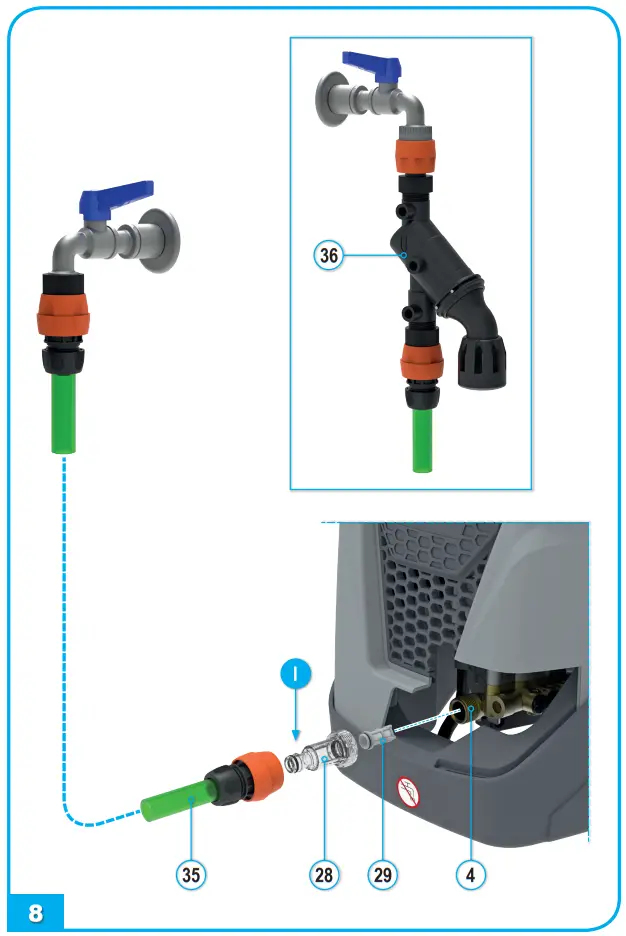 36

I

35

28

29

4

8