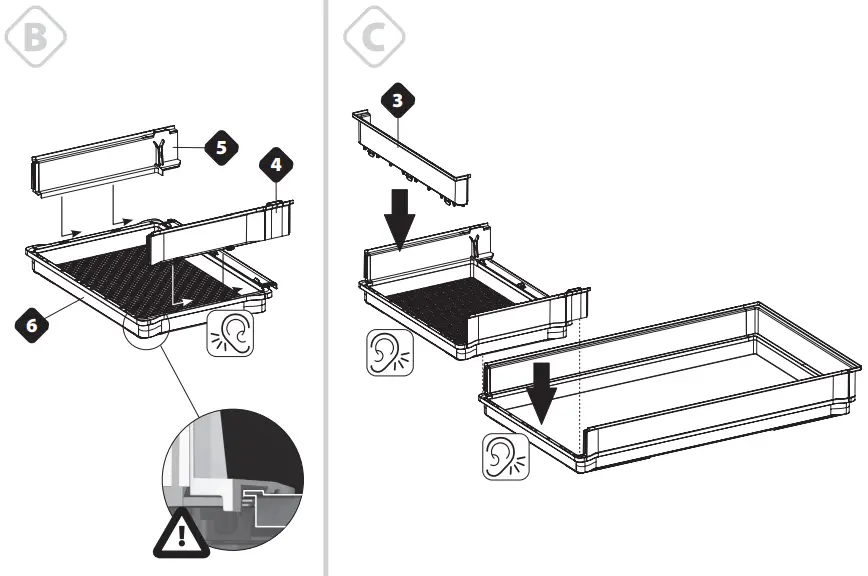 B

5

4

6

C

3