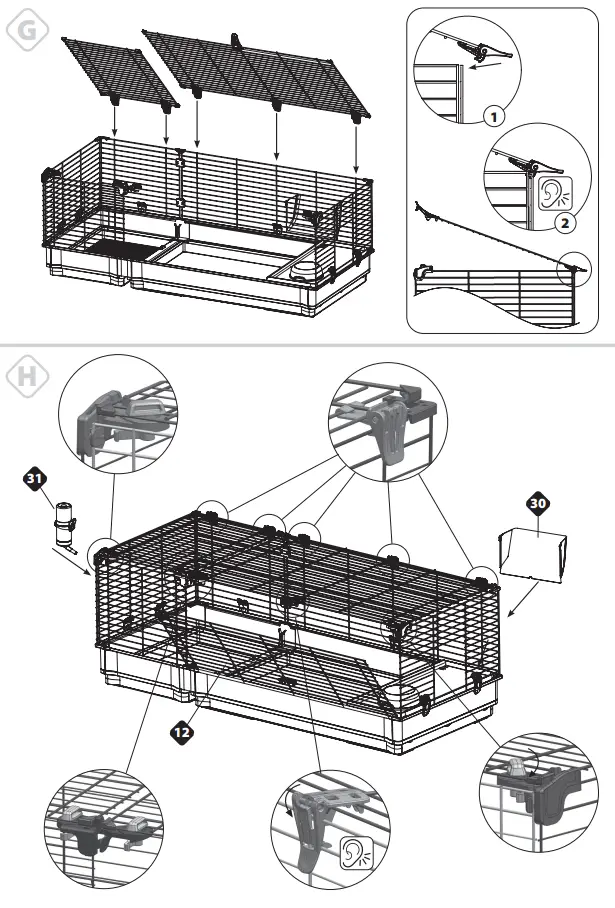 G

1

2

H

31

30

12