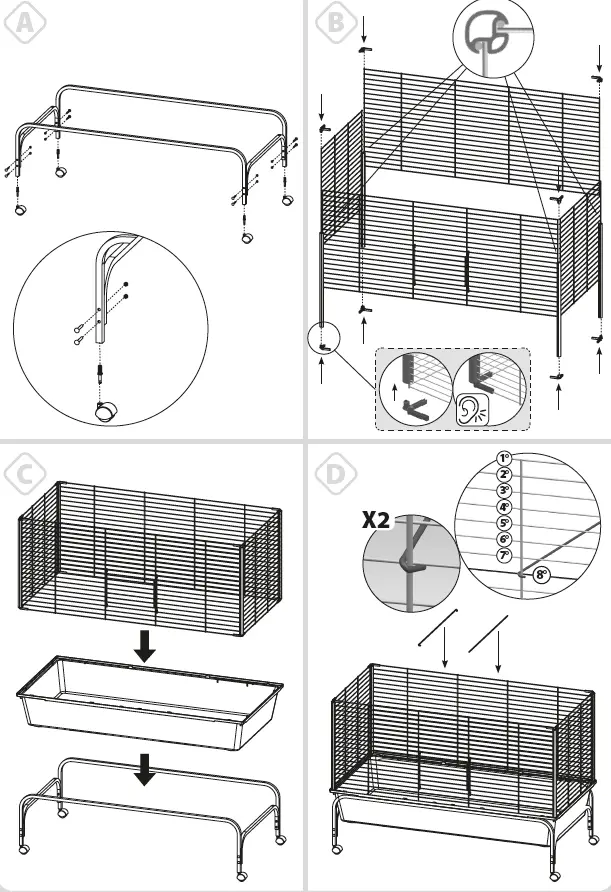 A

B

C

D

X2

1°
2°
3°
4°
5°
6°
7°
8°