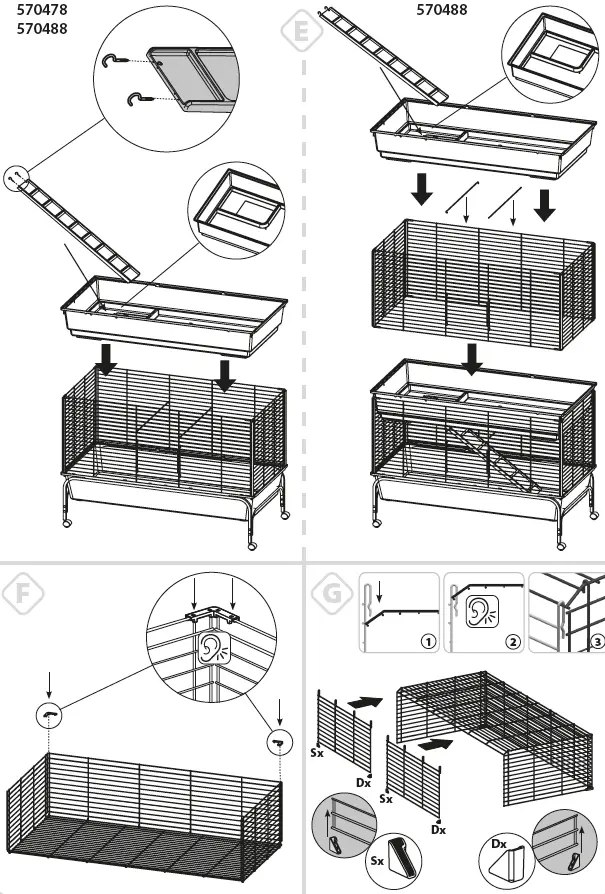 570478
570488

E
570488

F

G
1
2
3

Sx
Dx
Sx
Dx
Sx
Dx