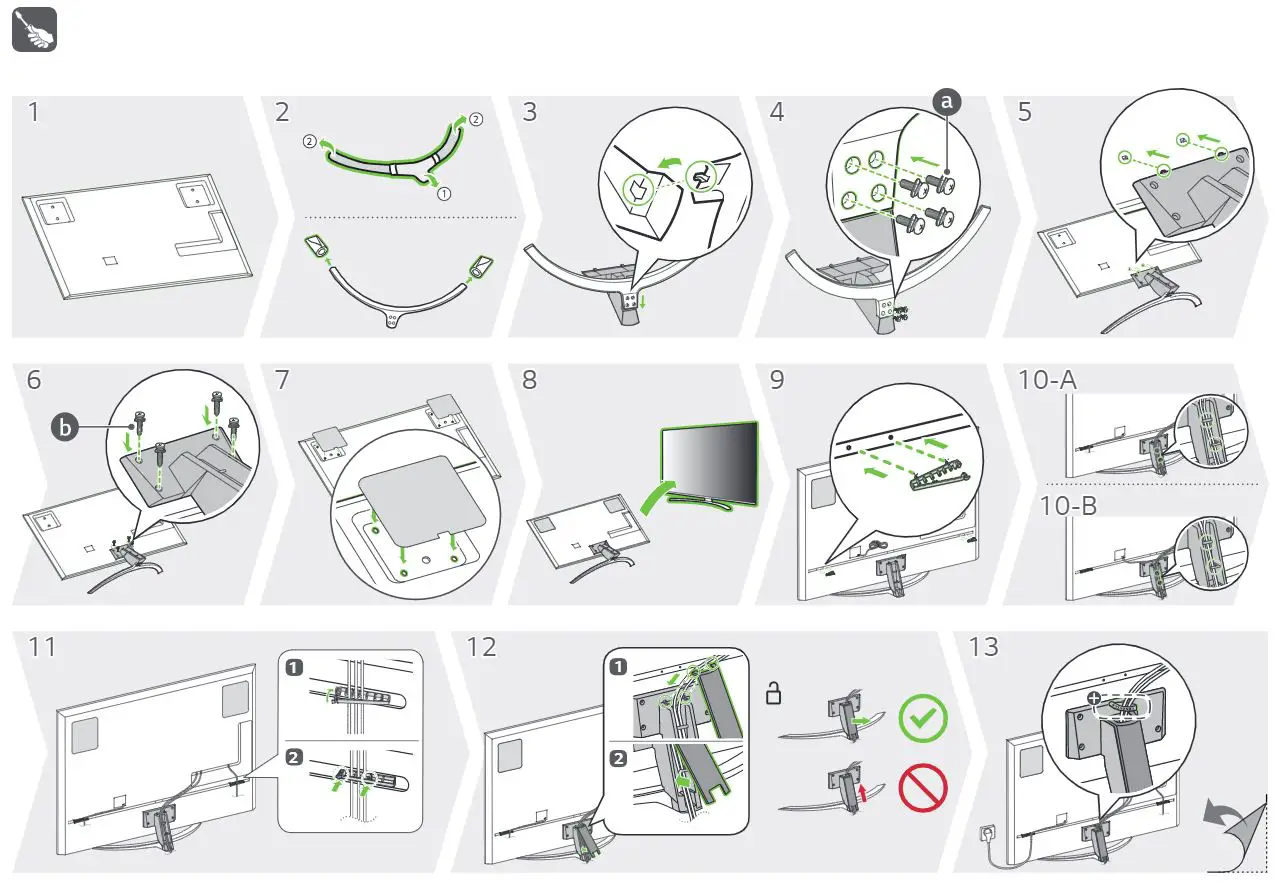 1

2

②

②

①

3

4

a

5

6

b

7

8

9

10-A

10-B

11

1

2

12

1

2

13