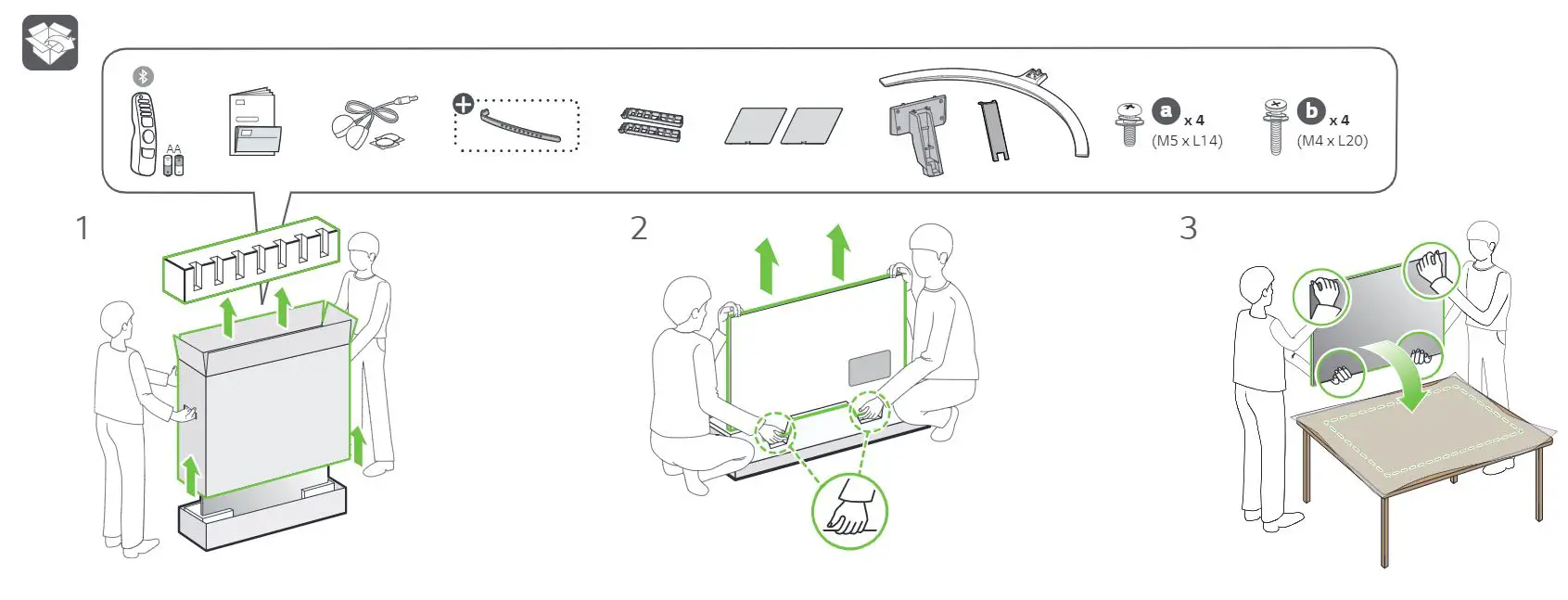 AA

a x 4
(M5 x L14)

b x 4
(M4 x L20)

1

2

3