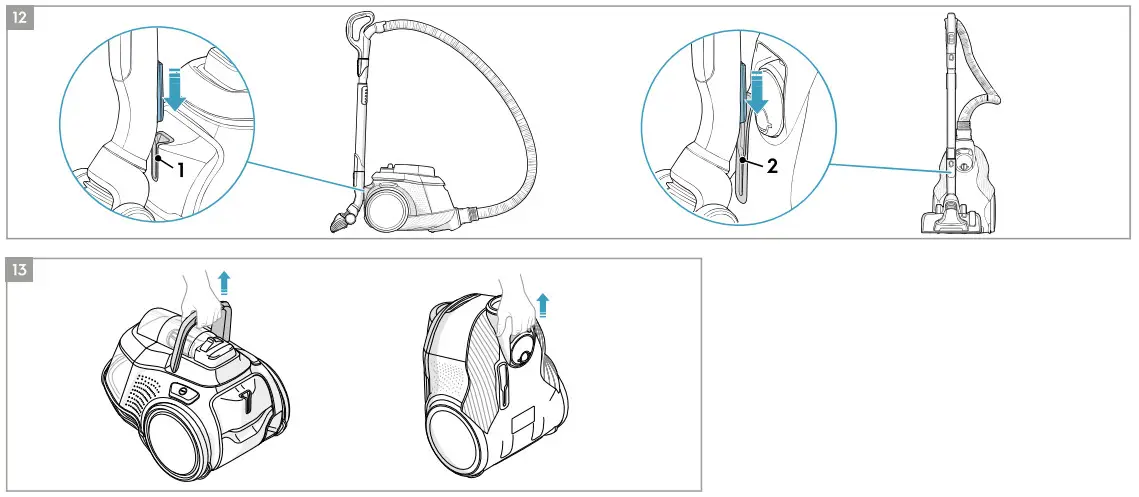 12

1

2

13