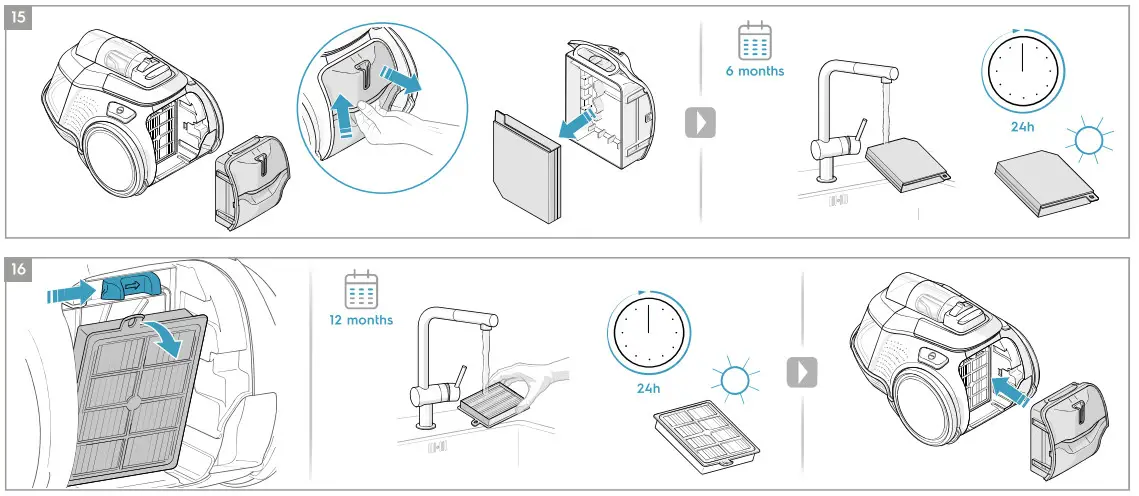 15

6 months

24h

16

12 months

24h