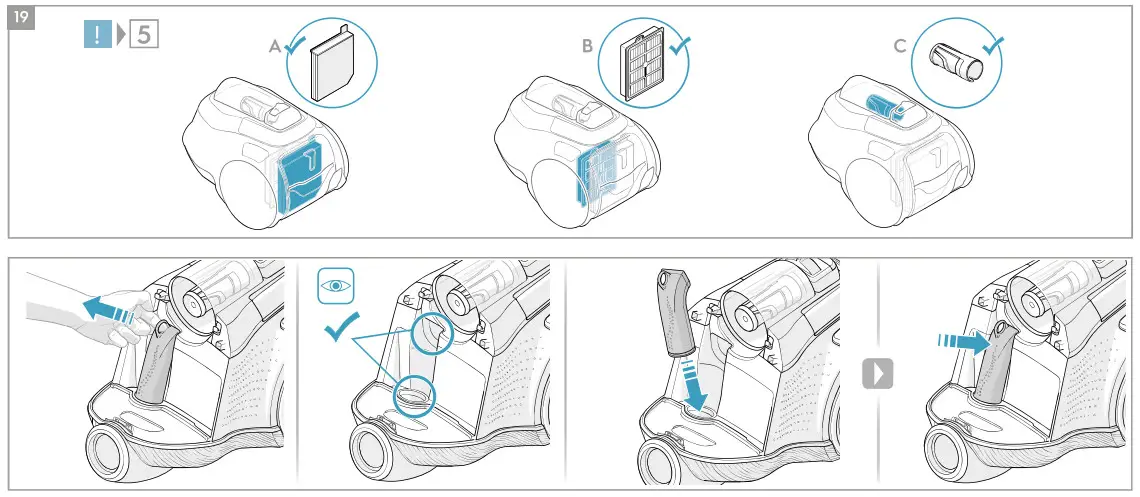 19

!

5

A

B

C