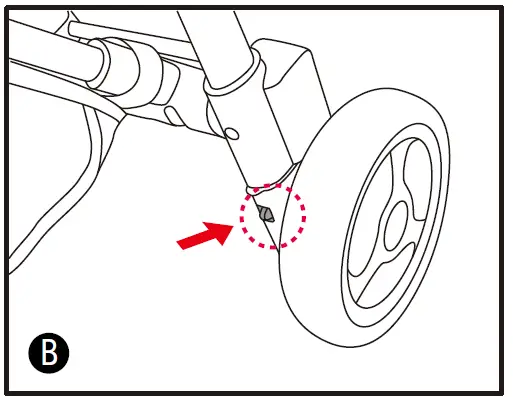 B