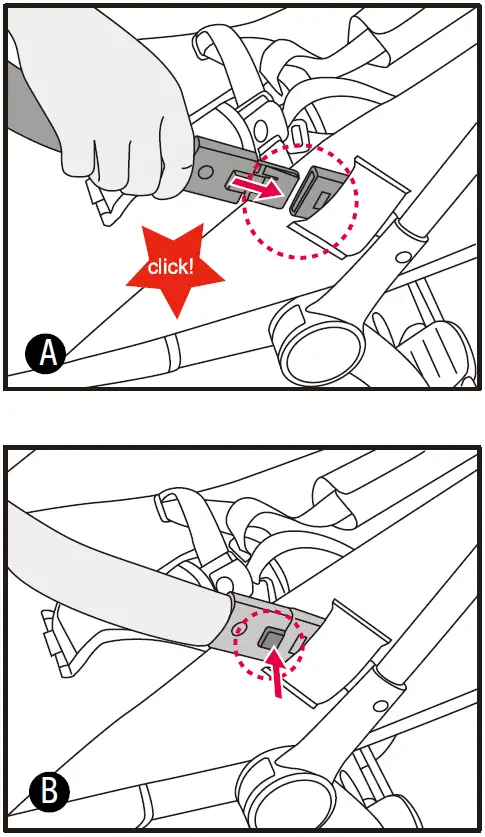 click!

A

B