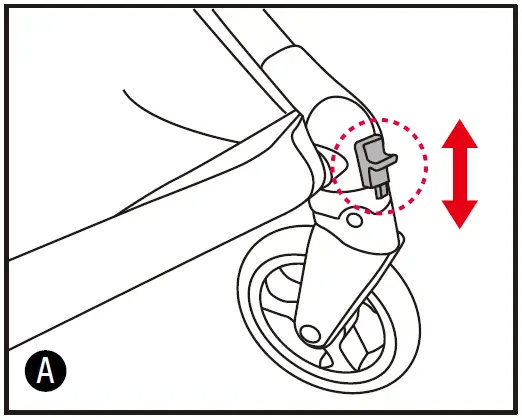 A