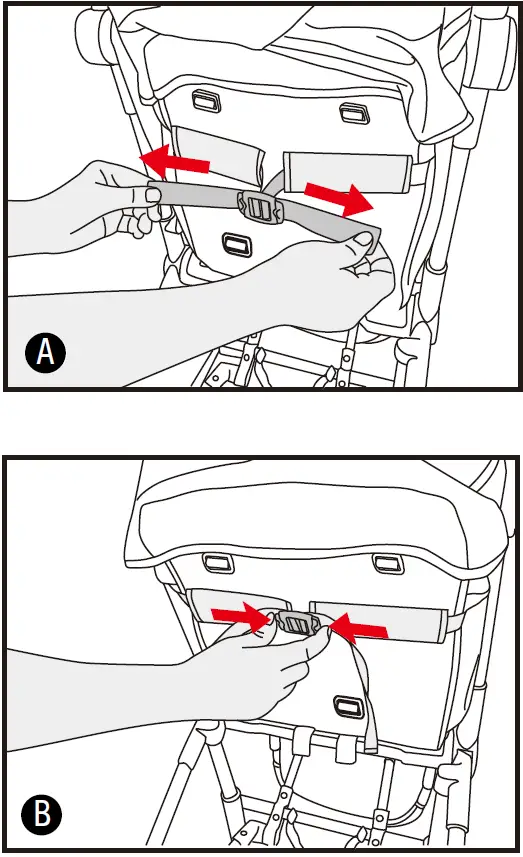 A

B