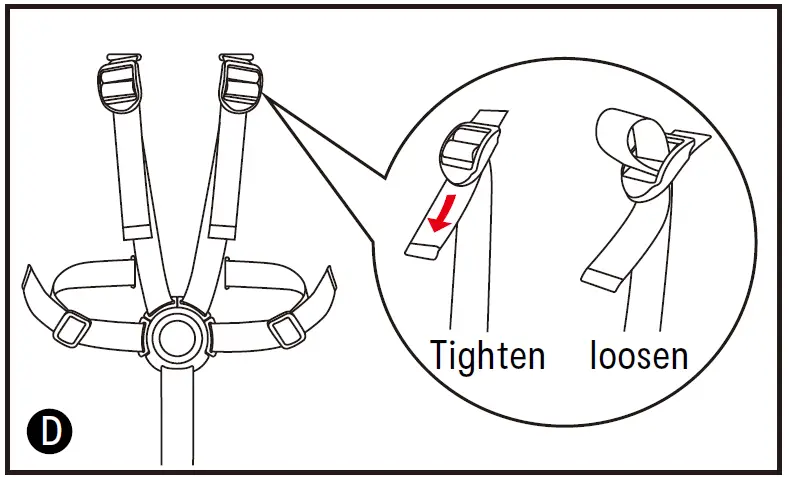 Tighten loosen

D