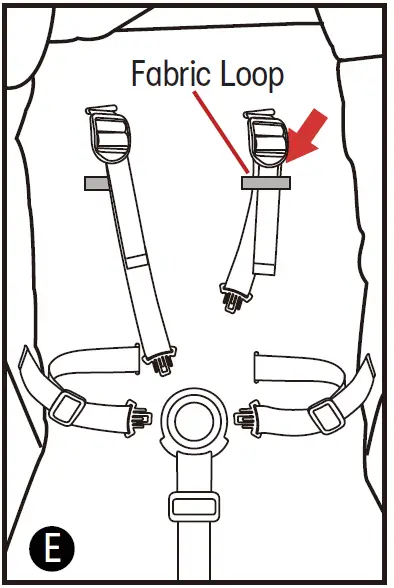 Fabric Loop

E