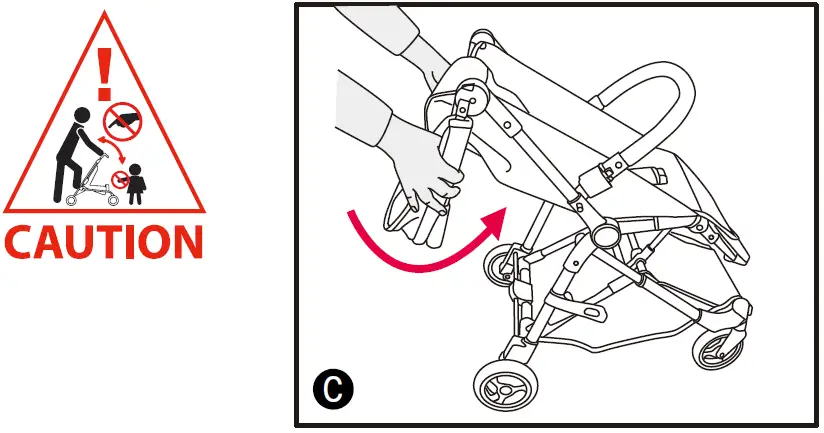 !
CAUTION
C