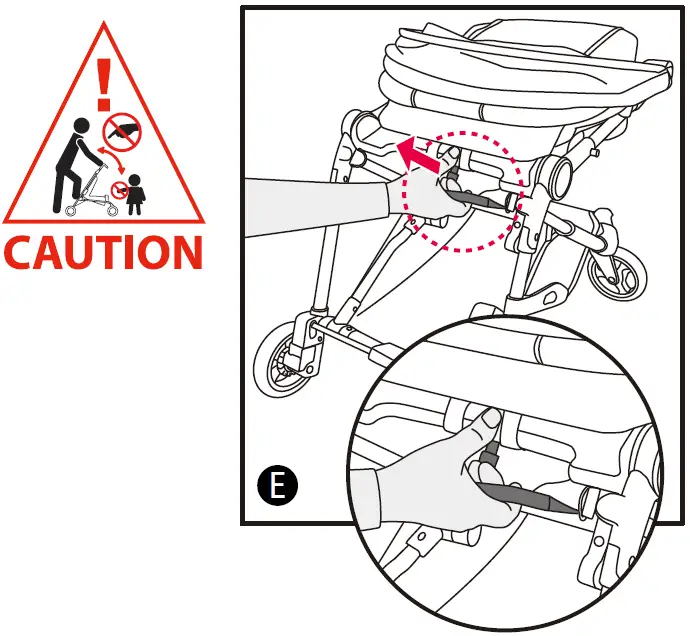 !
CAUTION
E