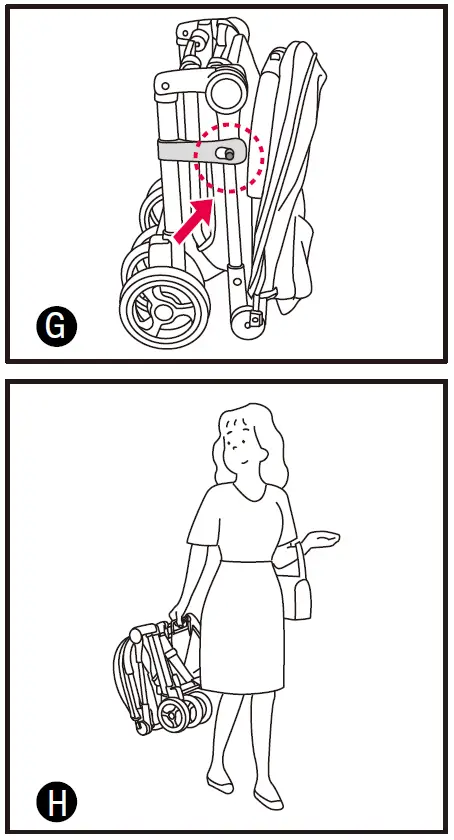 G

H