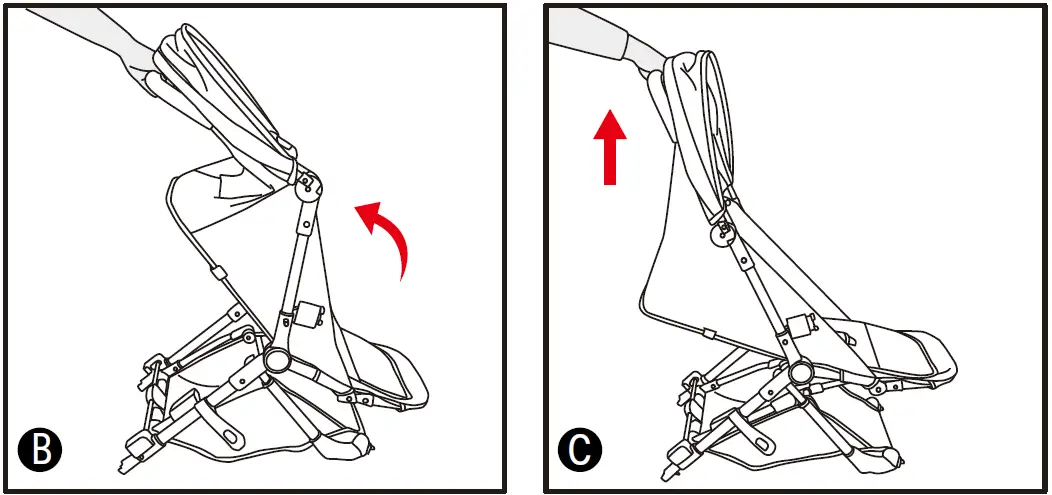 B

C