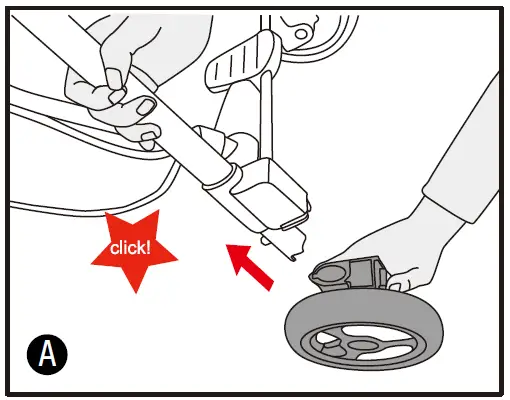 click!

A