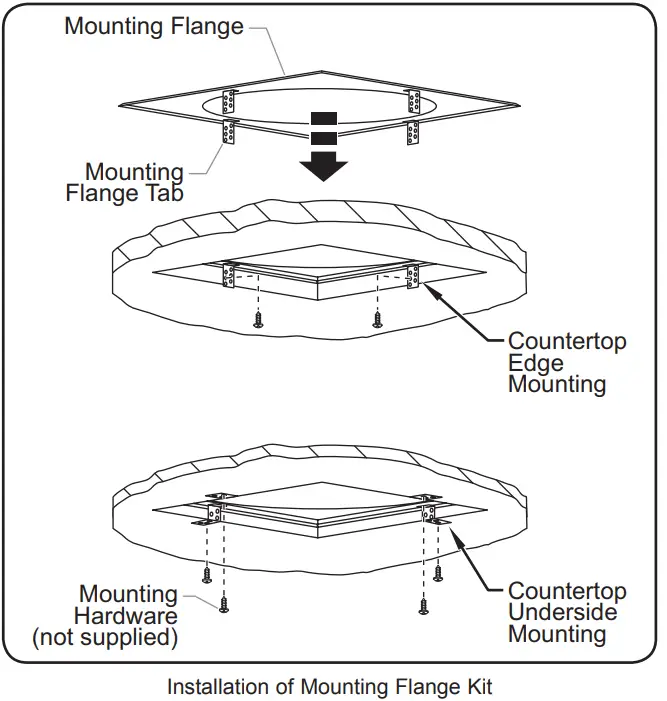 Mounting Flange

Mounting Flange Tab

Countertop Edge Mounting

Mounting Hardware (not supplied)

Countertop Underside Mounting

Installation of Mounting Flange Kit