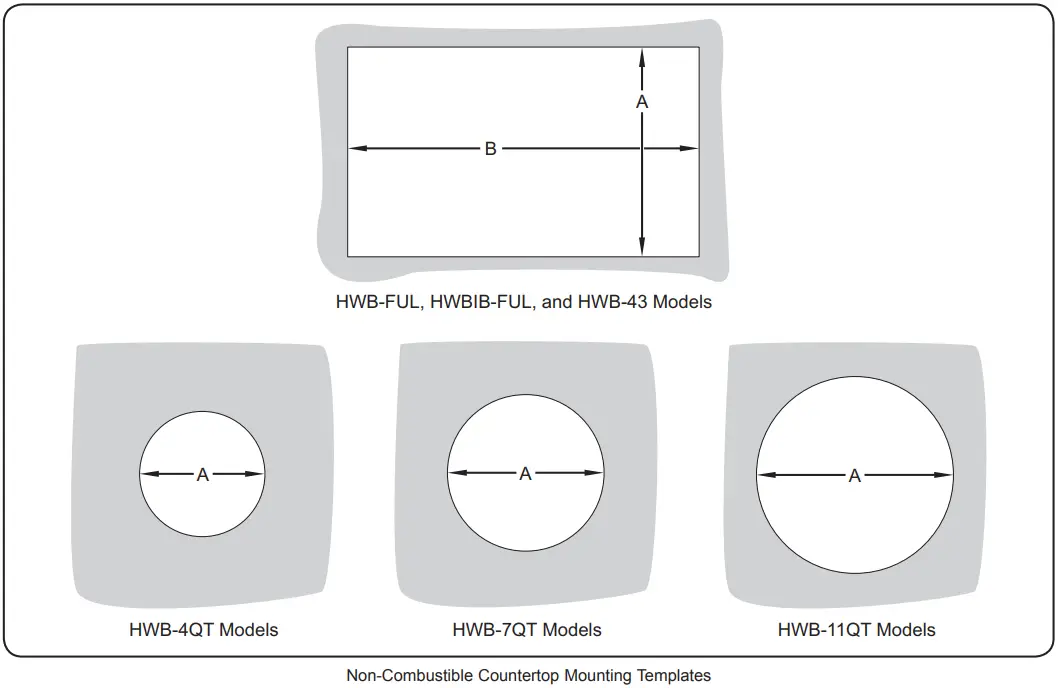 A
B
HWB-FUL, HWBIB-FUL, and HWB-43 Models

A
HWB-4QT Models

A
HWB-7QT Models

A
HWB-11QT Models

Non-Combustible Countertop Mounting Templates