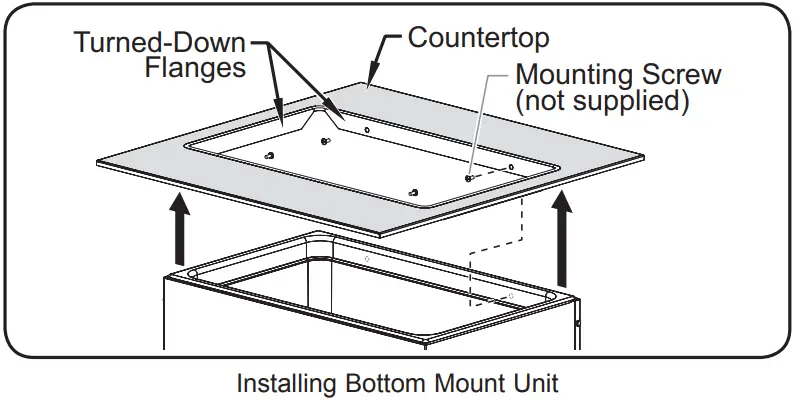 Turned-Down Flanges

Countertop

Mounting Screw (not supplied)

Installing Bottom Mount Unit