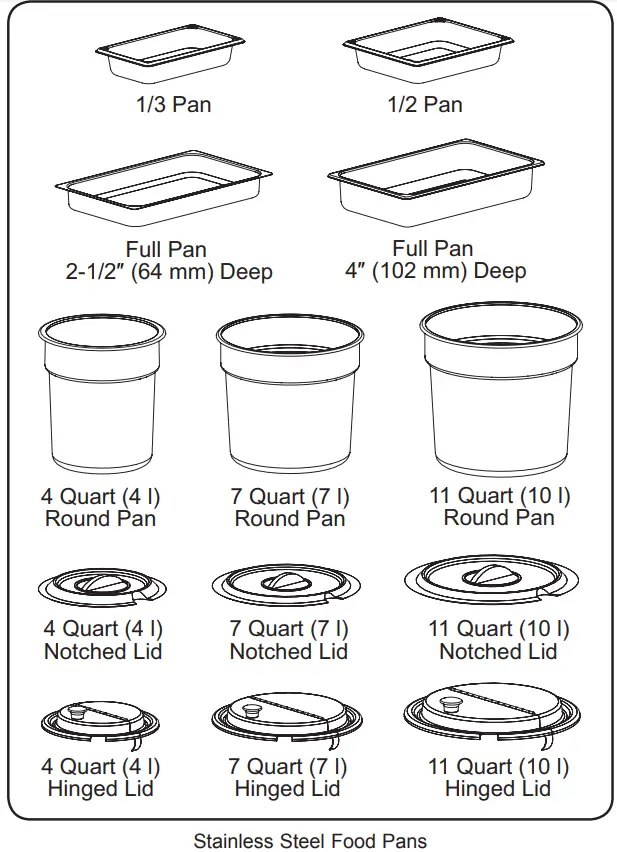 1/3 Pan

1/2 Pan

Full Pan
2-1/2″ (64 mm) Deep

Full Pan
4″ (102 mm) Deep

4 Quart (4 l)
Round Pan

7 Quart (7 l)
Round Pan

11 Quart (10 l)
Round Pan

4 Quart (4 l)
Notched Lid

7 Quart (7 l)
Notched Lid

11 Quart (10 l)
Notched Lid

4 Quart (4 l)
Hinged Lid

7 Quart (7 l)
Hinged Lid

11 Quart (10 l)
Hinged Lid

Stainless Steel Food Pans