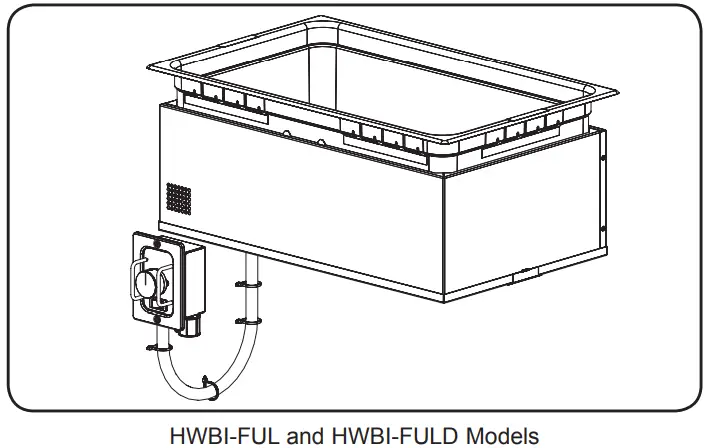 HWBI-FUL and HWBI-FULD Models