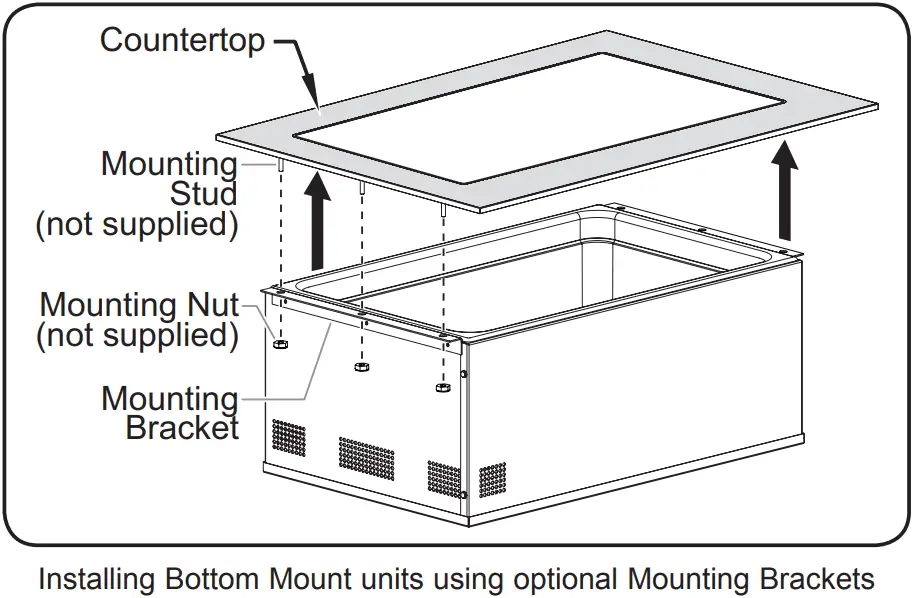 Countertop

Mounting Stud (not supplied)

Mounting Nut (not supplied)

Mounting Bracket

Installing Bottom Mount units using optional Mounting Brackets