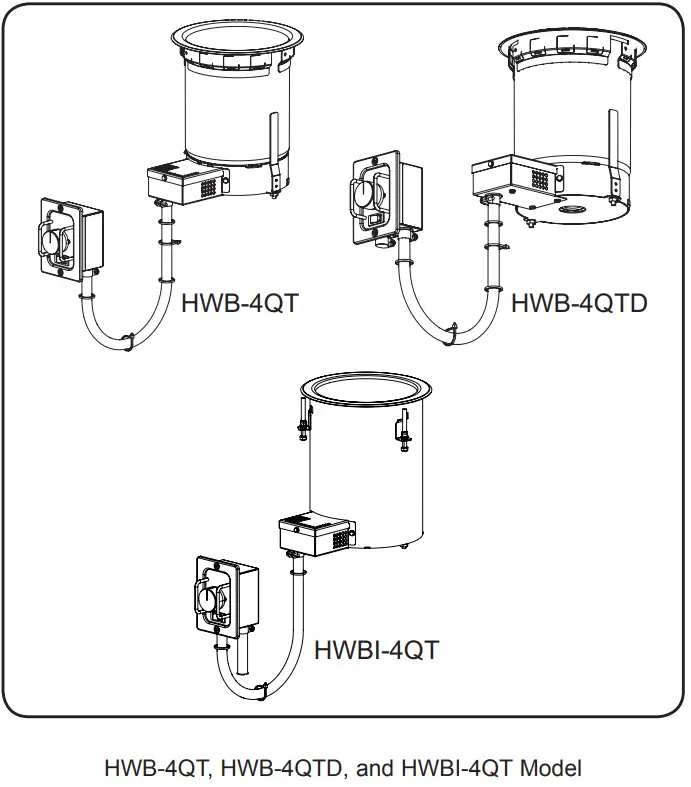 HWB-4QT

HWB-4QTD

HWBI-4QT

HWB-4QT, HWB-4QTD, and HWBI-4QT Model