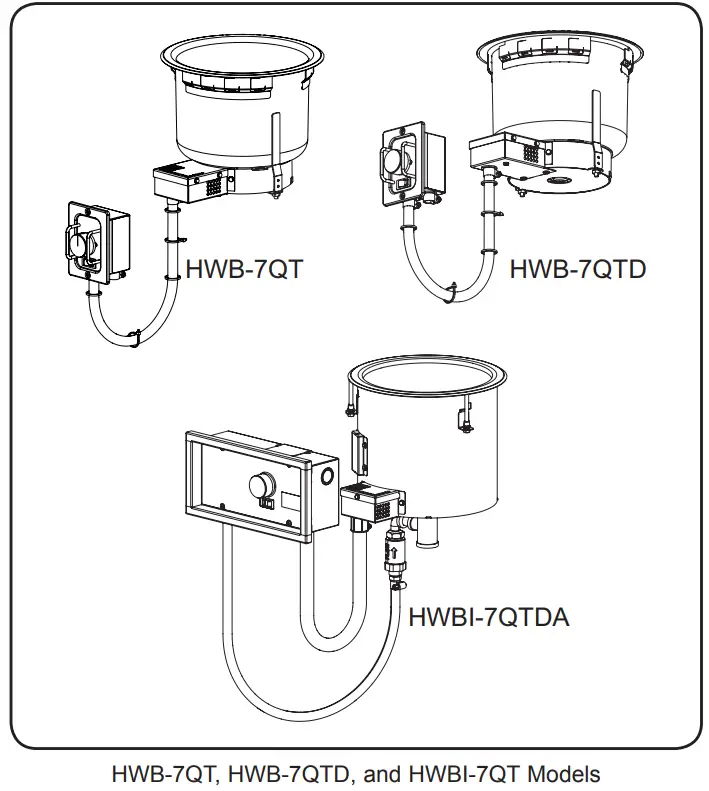 HWB-7QT

HWB-7QTD

HWBI-7QTDA

HWB-7QT, HWB-7QTD, and HWBI-7QT Models