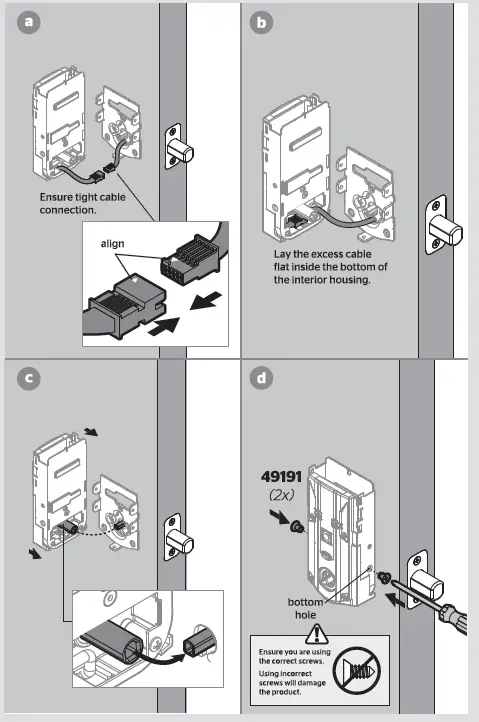 a

Ensure tight cable connection.

align

b

Lay the excess cable flat inside the bottom of the interior housing.

c

d

49191
(2x)

bottom hole

Ensure you are using the correct screws.
Using incorrect screws will damage the product.